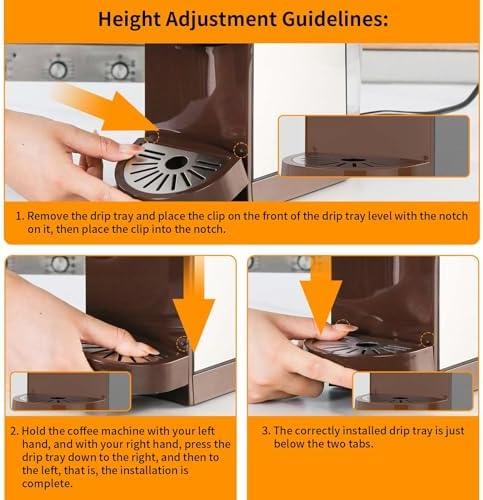 Height Adjustment Guidelines:

1. Remove the drip tray and place the clip on the front of the drip tray level with the notch on it, then place the clip into the notch.

2. Hold the coffee machine with your left hand, and with your right hand, press the drip tray down to the right, and then to the left, that is, the installation is complete.

3. The correctly installed drip tray is just below the two tabs.