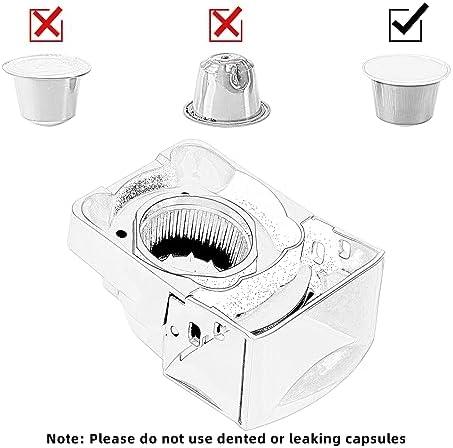 Note: Please do not use dented or leaking capsules