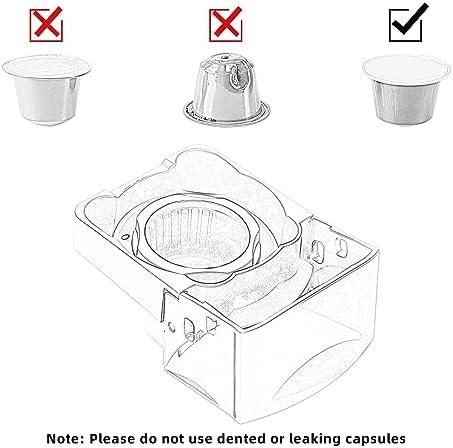 Note: Please do not use dented or leaking capsules